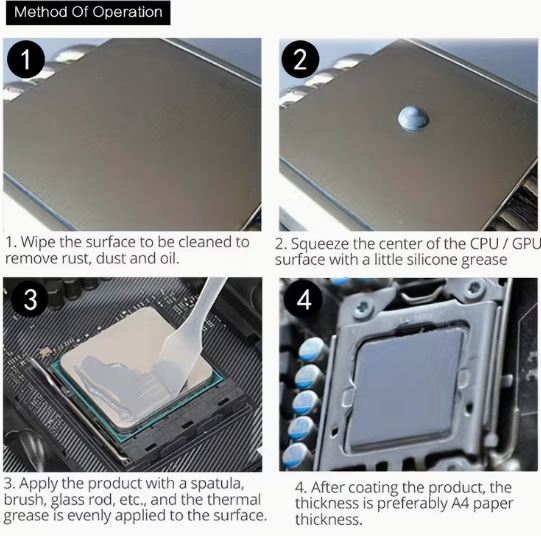 Method Of Operation

1

1. Wipe the surface to be cleaned to remove rust, dust and oil.

2

2. Squeeze the center of the CPU / GPU surface with a little silicone grease

3

3. Apply the product with a spatula, brush, glass rod, etc., and the thermal grease is evenly applied to the surface.

4

4. After coating the product, the thickness is preferably A4 paper thickness.