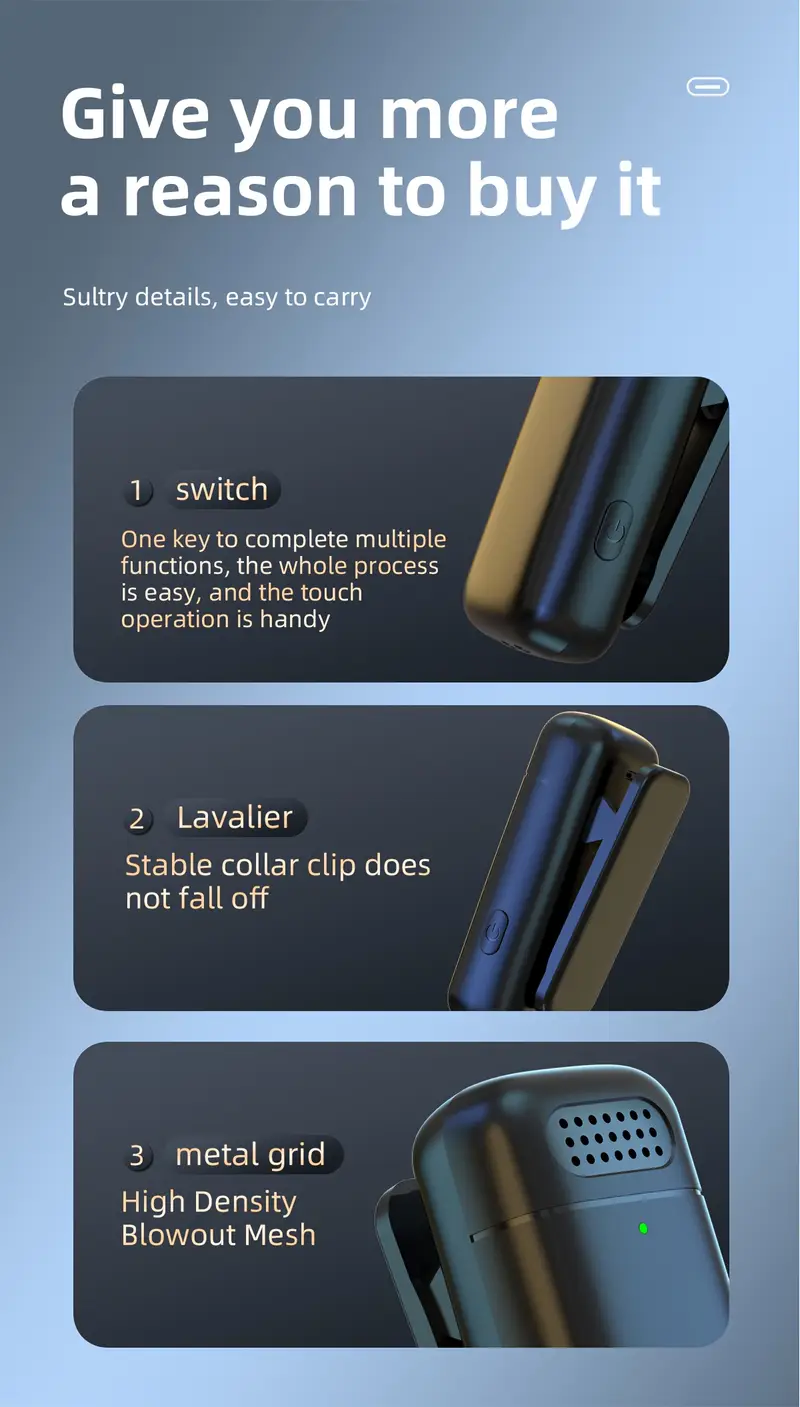 Give you more a reason to buy it

Sultry details, easy to carry

1 switch

One key to complete multiple functions, the whole process is easy, and the touch operation is handy

2 Lavalier

Stable collar clip does not fall off

3 metal grid

High Density Blowout Mesh