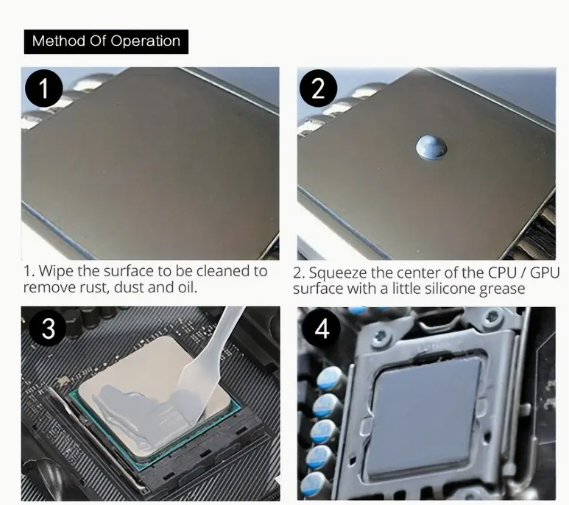 Method Of Operation

1

2

1. Wipe the surface to be cleaned to remove rust, dust and oil.

2. Squeeze the center of the CPU / GPU surface with a little silicone grease

3

4